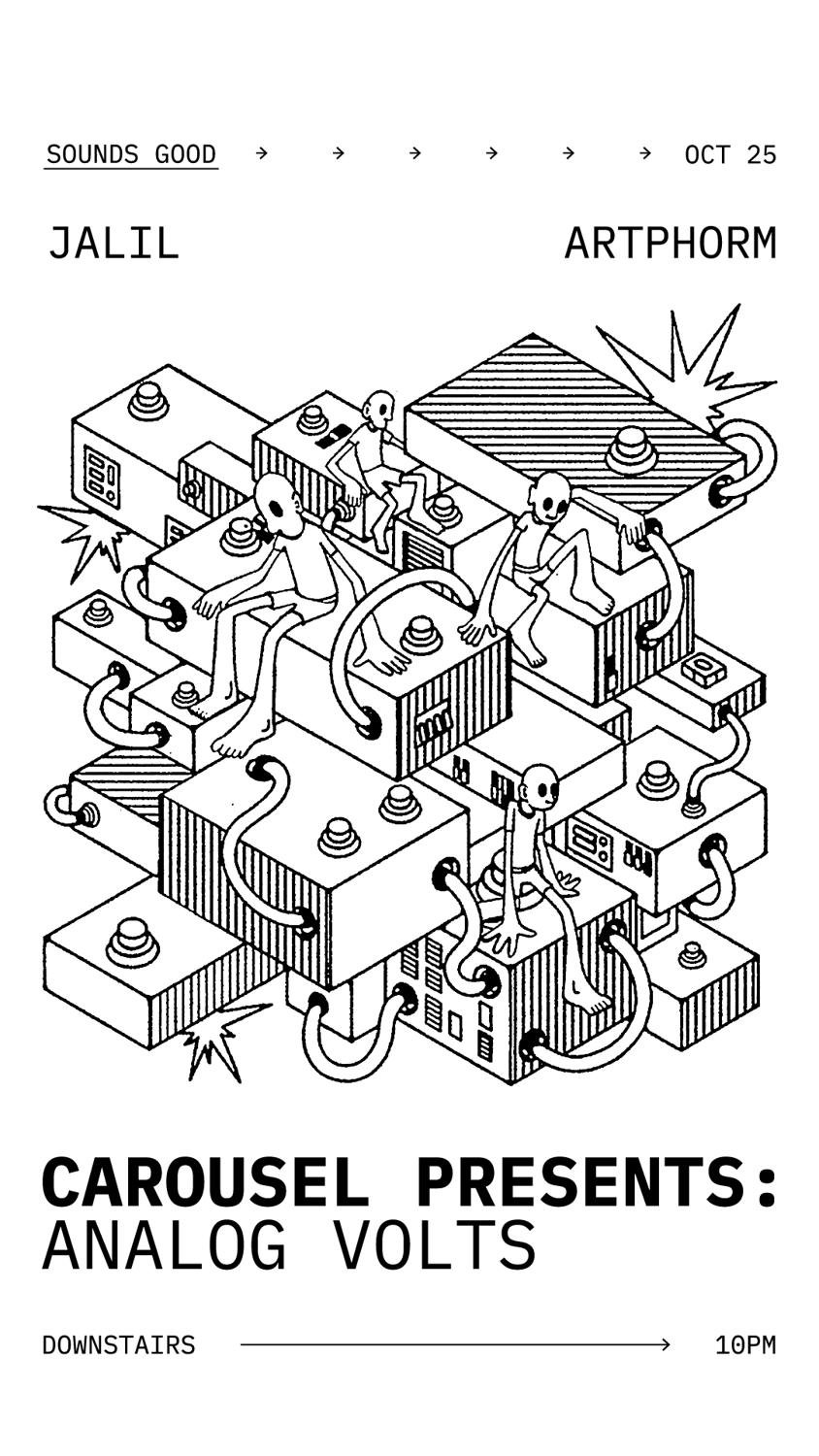 SOUNDS GOOD → → → → → → OCT 25

JALIL ARTPHORM

CAROUSEL PRESENTS:
ANALOG VOLTS

DOWNSTAIRS → 10PM